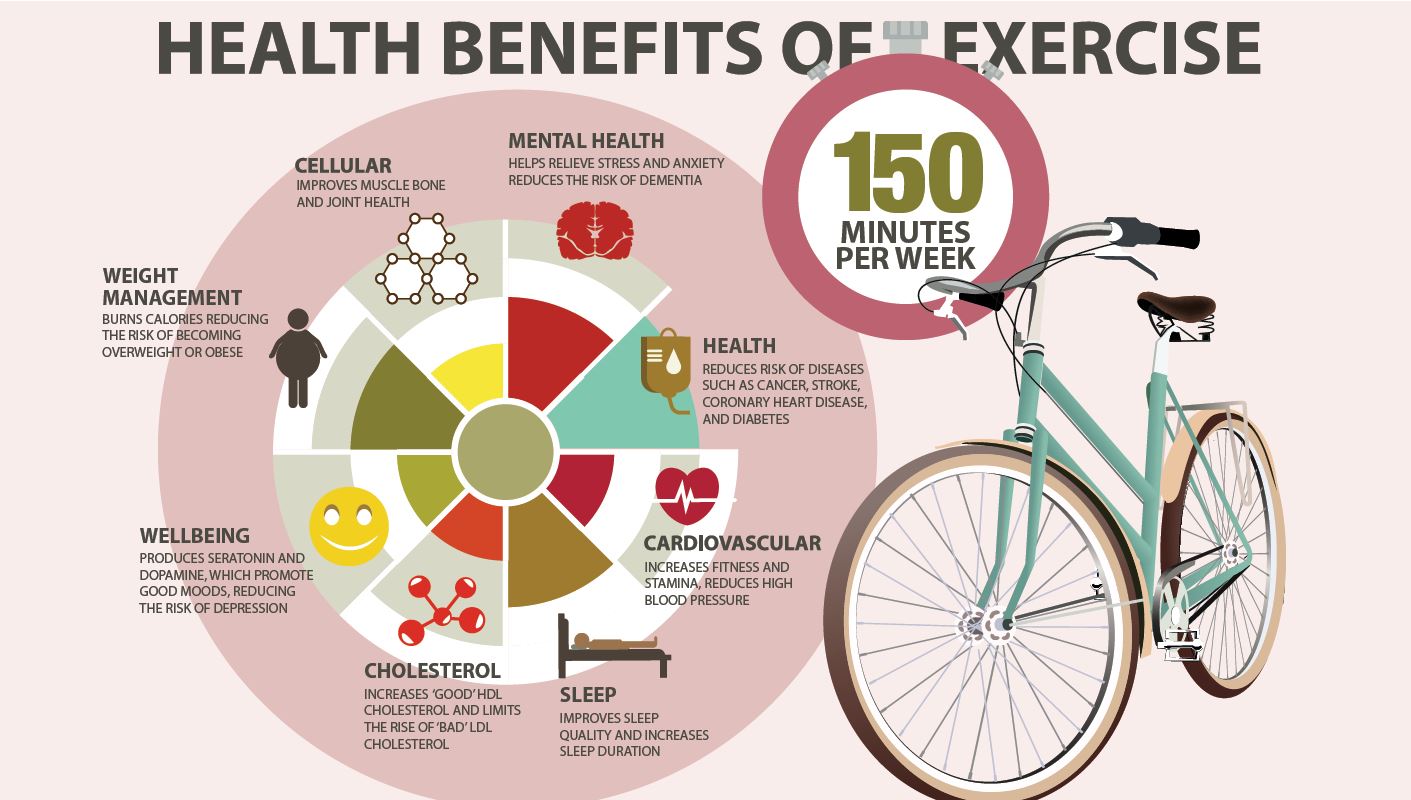 HEALTH BENEFITS OF EXERCISE

150
MINUTES PER WEEK

CELLULAR
IMPROVES MUSCLE BONE AND JOINT HEALTH

MENTAL HEALTH
HELPS RELIEVE STRESS AND ANXIETY REDUCES THE RISK OF DEMENTIA

WEIGHT MANAGEMENT
BURNS CALORIES REDUCING THE RISK OF BECOMING OVERWEIGHT OR OBESE

HEALTH
REDUCES RISK OF DISEASES SUCH AS CANCER, STROKE, CORONARY HEART DISEASE, AND DIABETES

WELLBEING
PRODUCES SERATONIN AND DOPAMINE, WHICH PROMOTE GOOD MOODS, REDUCING THE RISK OF DEPRESSION

CARDIOVASCULAR
INCREASES FITNESS AND STAMINA, REDUCES HIGH BLOOD PRESSURE

CHOLESTEROL
INCREASES 'GOOD' HDL CHOLESTEROL AND LIMITS THE RISE OF 'BAD' LDL CHOLESTEROL

SLEEP
IMPROVES SLEEP QUALITY AND INCREASES SLEEP DURATION